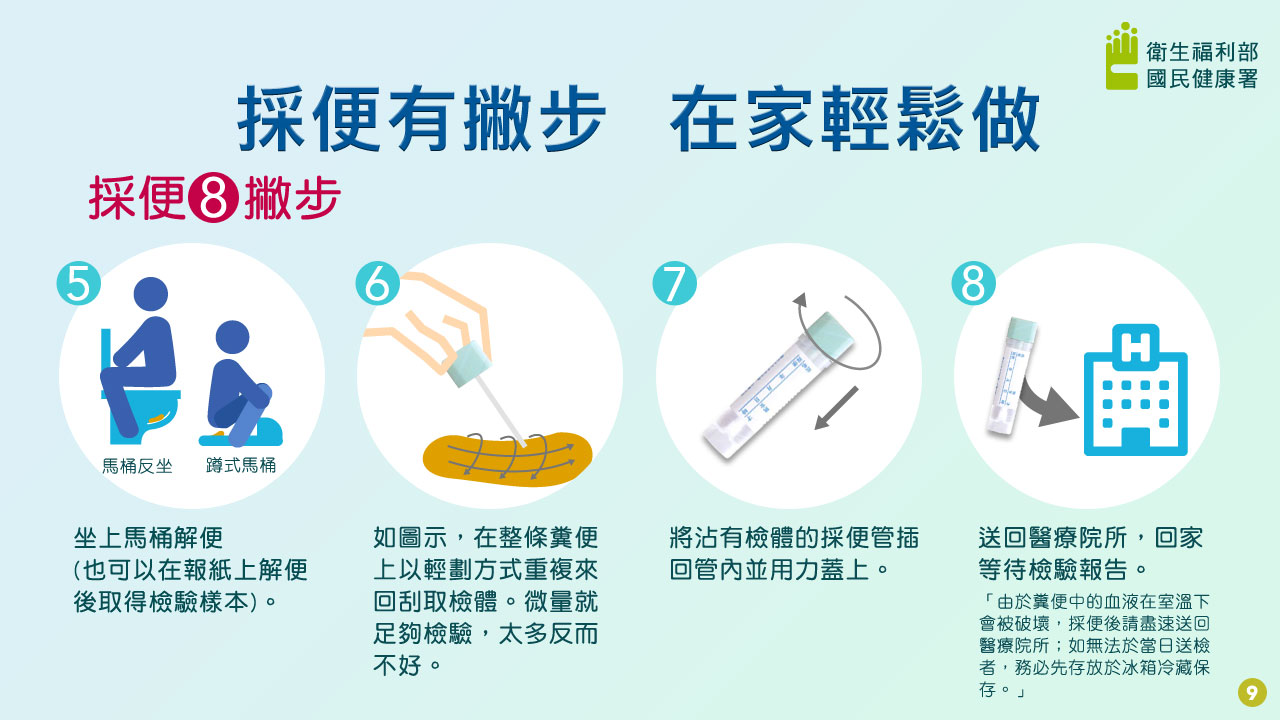 衛生福利部
國民健康署

採便有撇步　在家輕鬆做

採便8撇步

5
馬桶反坐　蹲式馬桶
坐上馬桶解便
(也可以在報紙上解便後取得檢驗樣本)。

6
如圖示，在整條糞便上以輕劃方式重複來回刮取檢體。微量就足夠檢驗，太多反而不好。

7
將沾有檢體的採便管插回管內並用力蓋上。

8
送回醫療院所，回家等待檢驗報告。
「由於糞便中的血液在室溫下會被破壞，採便後請盡速送回醫療院所；如無法於當日送檢者，務必先存放於冰箱冷藏保存。」

9